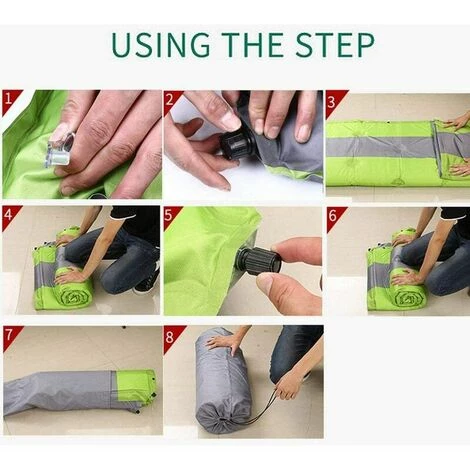 USING THE STEP

1

2

3

4

5

6

7

8