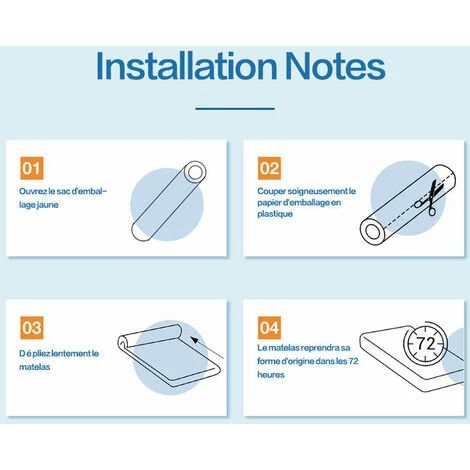 Installation Notes

01
Ouvrez le sac d'emballage jaune

02
Couper soigneusement le papier d'emballage en plastique

03
D é pliez lentement le matelas

04
Le matelas reprendra sa forme d'origine dans les 72 heures

72