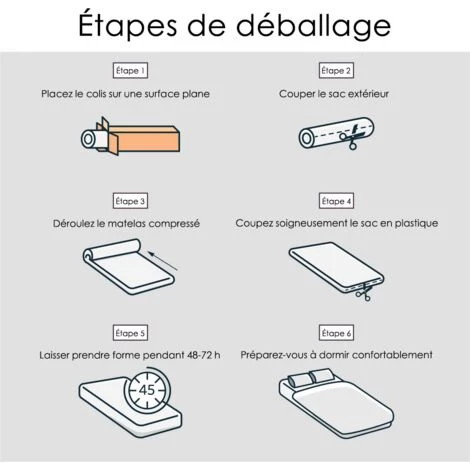 Étapes de déballage

Étape 1

Placez le colis sur une surface plane

Étape 2

Couper le sac extérieur

Étape 3

Déroulez le matelas compressé

Étape 4

Coupez soigneusement le sac en plastique

Étape 5

Laisser prendre forme pendant 48-72 h

45

Étape 6

Préparez-vous à dormir confortablement