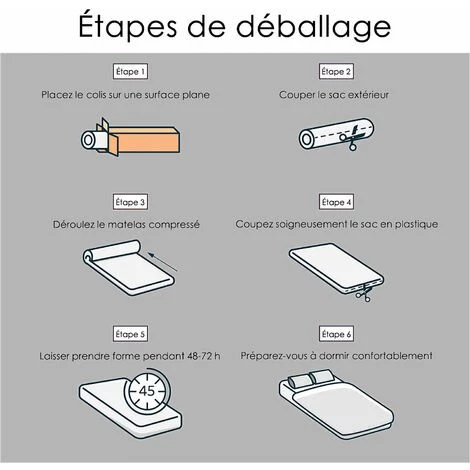 Étapes de déballage

Étape 1

Placez le colis sur une surface plane

Étape 2

Couper le sac extérieur

Étape 3

Déroulez le matelas compressé

Étape 4

Coupez soigneusement le sac en plastique

Étape 5

Laisser prendre forme pendant 48-72 h

45

Étape 6

Préparez-vous à dormir confortablement