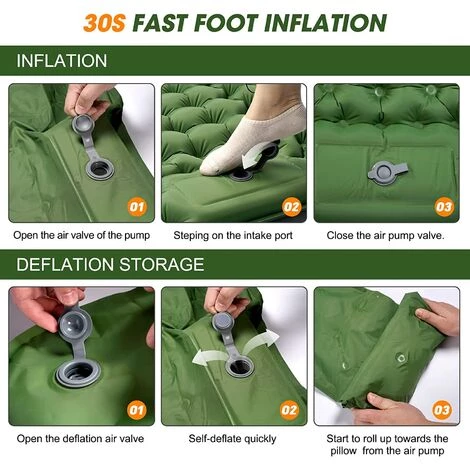 30S FAST FOOT INFLATION

INFLATION

01

Open the air valve of the pump

02

Steping on the intake port

03

Close the air pump valve.

DEFLATION STORAGE

01

Open the deflation air valve

02

Self-deflate quickly

03

Start to roll up towards the pillow from the air pump