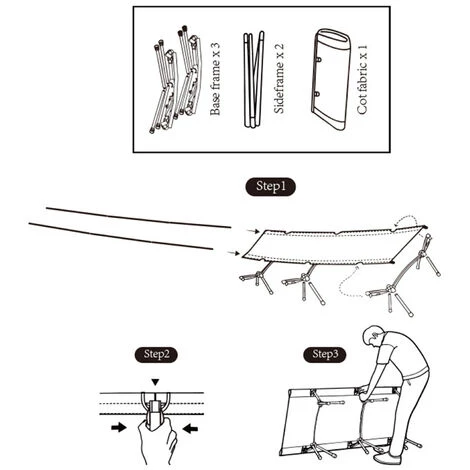 Base frame x 3

Sideframe x 2

Cot fabric x 1

Step1

Step2

Step3