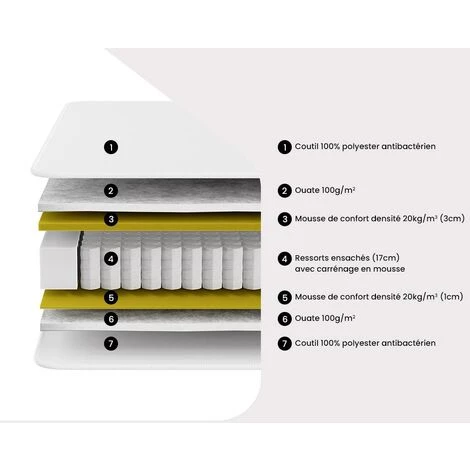 1
2
3
4
5
6
7

1 Coutil 100% polyester antibactérien

2 Ouate 100g/m²

3 Mousse de confort densité 20kg/m³ (3cm)

4 Ressorts ensachés (17cm) avec carrénage en mousse

5 Mousse de confort densité 20kg/m³ (1cm)

6 Ouate 100g/m²

7 Coutil 100% polyester antibactérien