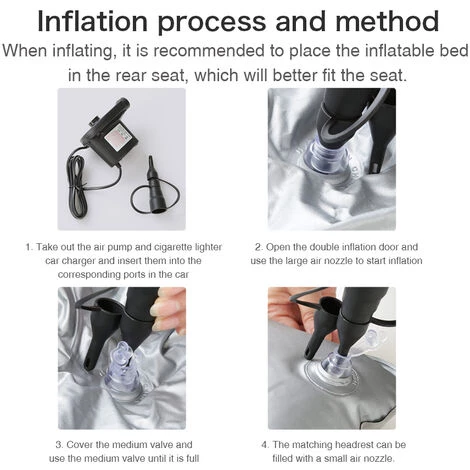 Inflation process and method

When inflating, it is recommended to place the inflatable bed in the rear seat, which will better fit the seat.

1. Take out the air pump and cigarette lighter car charger and insert them into the corresponding ports in the car

2. Open the double inflation door and use the large air nozzle to start inflation

3. Cover the medium valve and use the medium valve until it is full

4. The matching headrest can be filled with a small air nozzle.