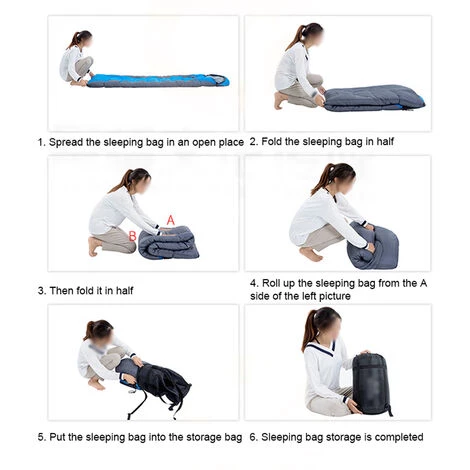 1. Spread the sleeping bag in an open place

2. Fold the sleeping bag in half

A

B

3. Then fold it in half

4. Roll up the sleeping bag from the A side of the left picture

5. Put the sleeping bag into the storage bag

6. Sleeping bag storage is completed