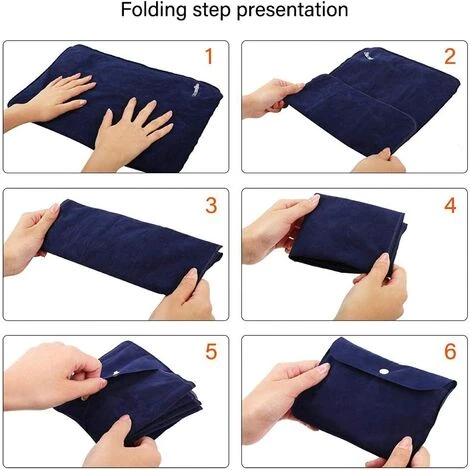 Folding step presentation

1

2

3

4

5

6