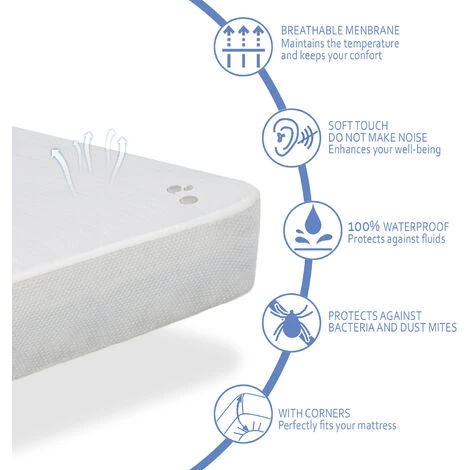 BREATHABLE MENBRANE
Maintains the temperature and keeps your confort

SOFT TOUCH
DO NOT MAKE NOISE
Enhances your well-being

100% WATERPROOF
Protects against fluids

PROTECTS AGAINST BACTERIA AND DUST MITES

WITH CORNERS
Perfectly fits your mattress