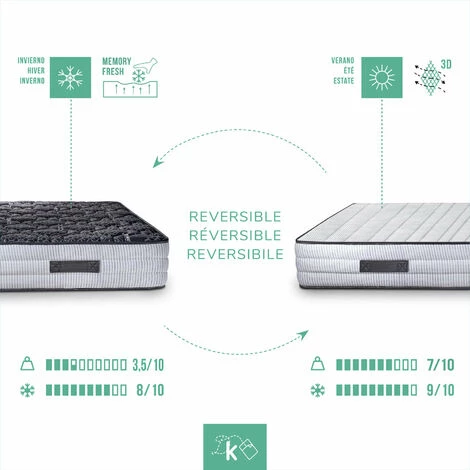 INVIERNO
HIVER
INVERNO

MEMORY
FRESH

VERANO
ÉTÉ
ESTATE

3D

REVERSIBLE
RÉVERSIBLE
REVERSIBILE

3,5/10

8/10

7/10

9/10

k