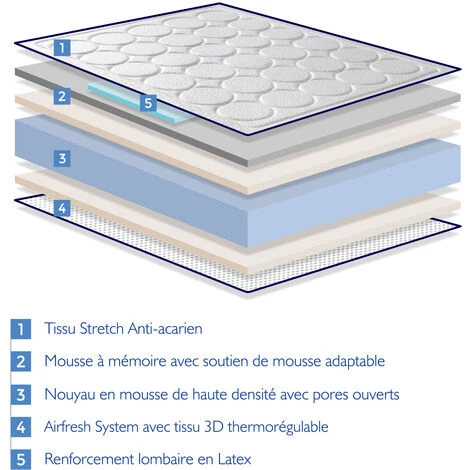 1
2
5
3
4

1 Tissu Stretch Anti-acarien

2 Mousse à mémoire avec soutien de mousse adaptable

3 Nouyau en mousse de haute densité avec pores ouverts

4 Airfresh System avec tissu 3D thermorégulable

5 Renforcement lombaire en Latex