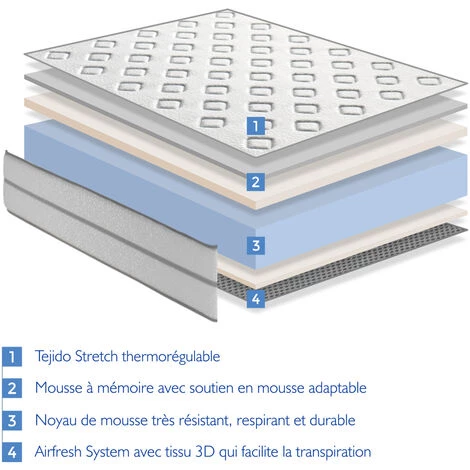 1

2

3

4

1 Tejido Stretch thermorégulable

2 Mousse à mémoire avec soutien en mousse adaptable

3 Noyau de mousse très résistant, respirant et durable

4 Airfresh System avec tissu 3D qui facilite la transpiration